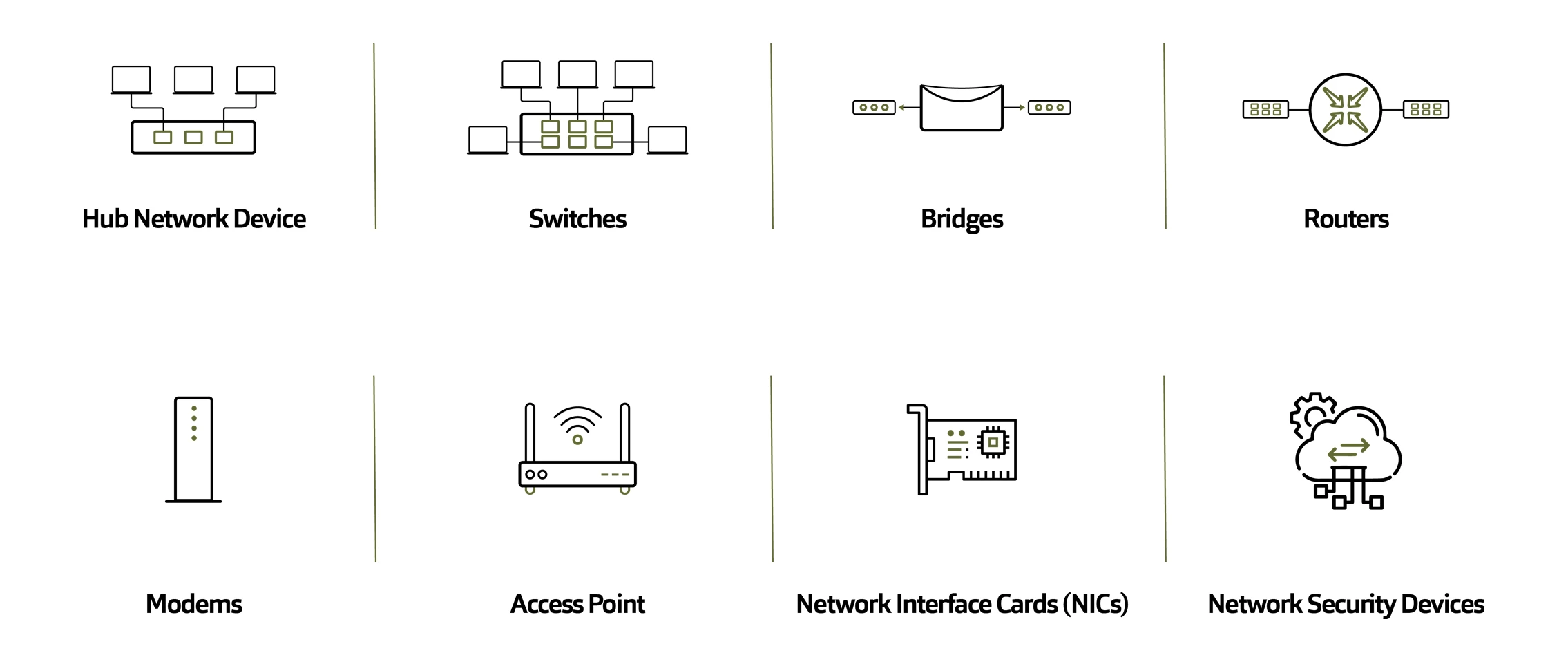 Hub Network Device

Switches

Bridges

Routers

Modems

Access Point

Network Interface Cards (NICs)

Network Security Devices